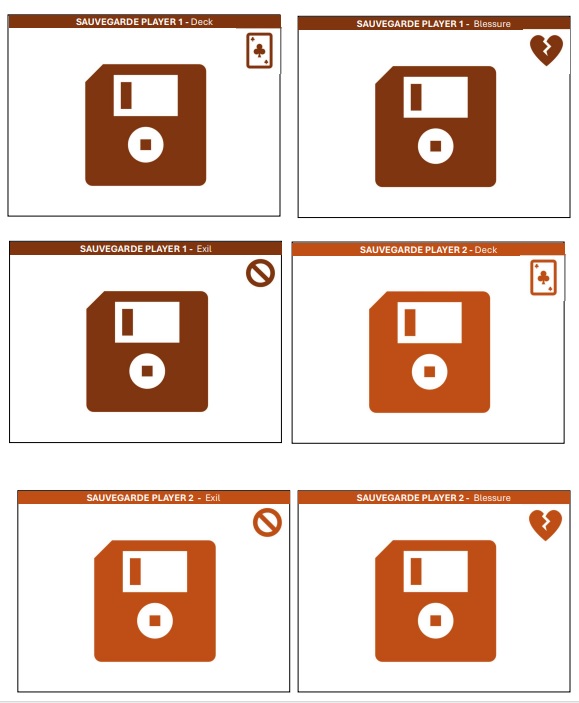 SAUVEGARDE PLAYER 1 - Deck

SAUVEGARDE PLAYER 1 - Blessure

SAUVEGARDE PLAYER 1 - Exil

SAUVEGARDE PLAYER 2 - Deck

SAUVEGARDE PLAYER 2 - Exil

SAUVEGARDE PLAYER 2 - Blessure