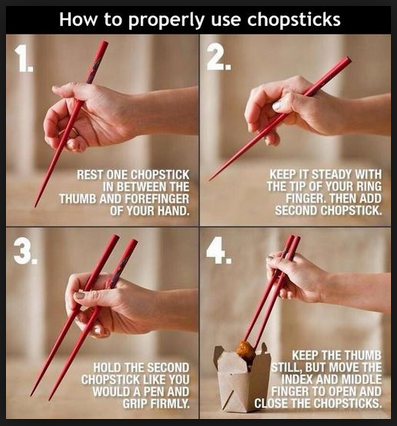 How to properly use chopsticks

1.

REST ONE CHOPSTICK IN BETWEEN THE THUMB AND FOREFINGER OF YOUR HAND.

2.

KEEP IT STEADY WITH THE TIP OF YOUR RING FINGER. THEN ADD SECOND CHOPSTICK.

3.

HOLD THE SECOND CHOPSTICK LIKE YOU WOULD A PEN AND GRIP FIRMLY.

4.

KEEP THE THUMB STILL, BUT MOVE THE INDEX AND MIDDLE FINGER TO OPEN AND CLOSE THE CHOPSTICKS.