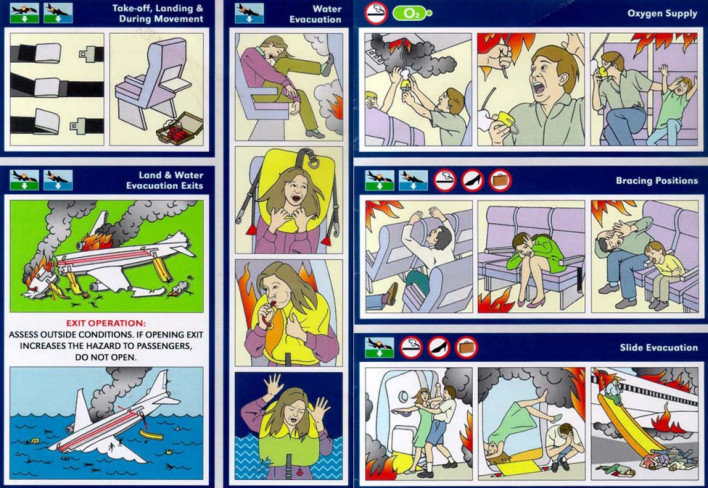 Take-off, Landing & During Movement

Land & Water Evacuation Exits

EXIT OPERATION:
ASSESS OUTSIDE CONDITIONS. IF OPENING EXIT INCREASES THE HAZARD TO PASSENGERS, DO NOT OPEN.

Water Evacuation

$O_2$

Oxygen Supply

Bracing Positions

Slide Evacuation