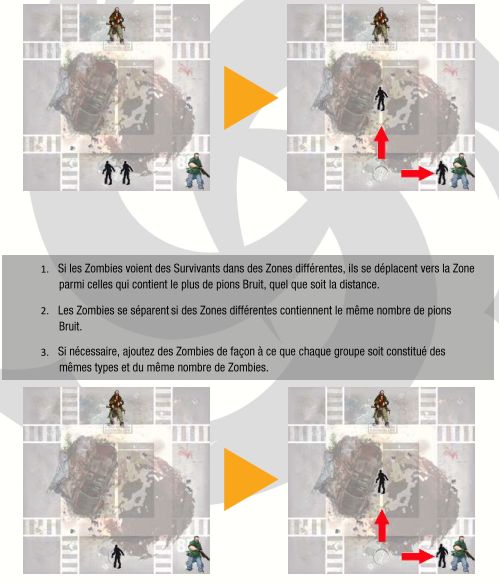 1. Si les Zombies voient des Survivants dans des Zones différentes, ils se déplacent vers la Zone parmi celles qui contient le plus de pions Bruit, quel que soit la distance.

2. Les Zombies se séparent si des Zones différentes contiennent le même nombre de pions Bruit.

3. Si nécessaire, ajoutez des Zombies de façon à ce que chaque groupe soit constitué des mêmes types et du même nombre de Zombies.